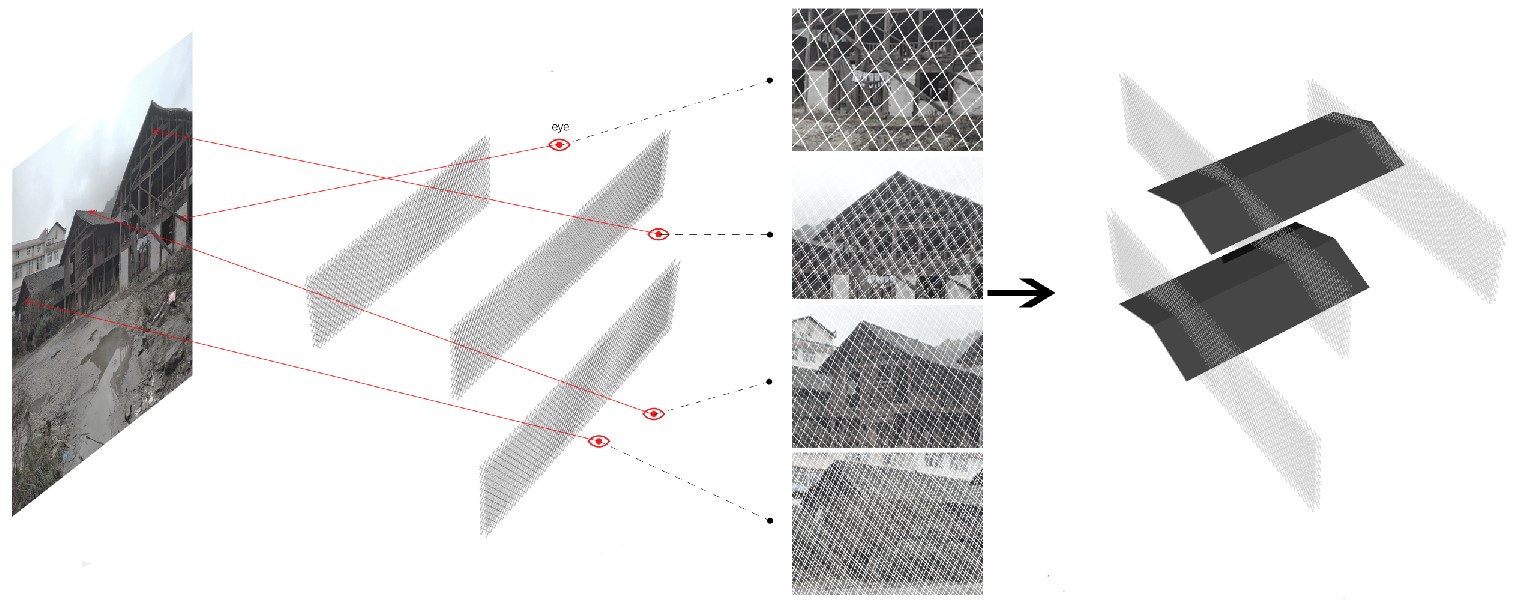 eye